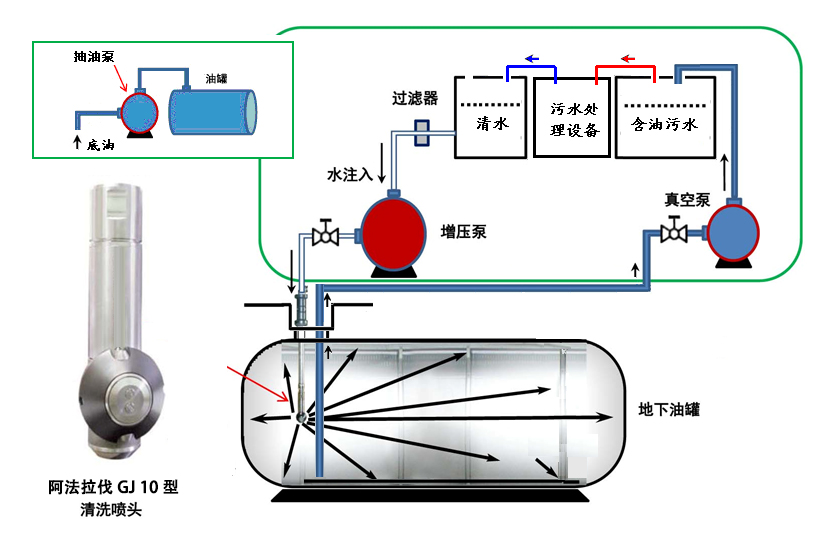 抽油泵

油罐

底油

过滤器

清水

污水处理设备

含油污水

水注入

增压泵

真空泵

地下油罐

阿法拉伐 GJ 10 型
清洗喷头